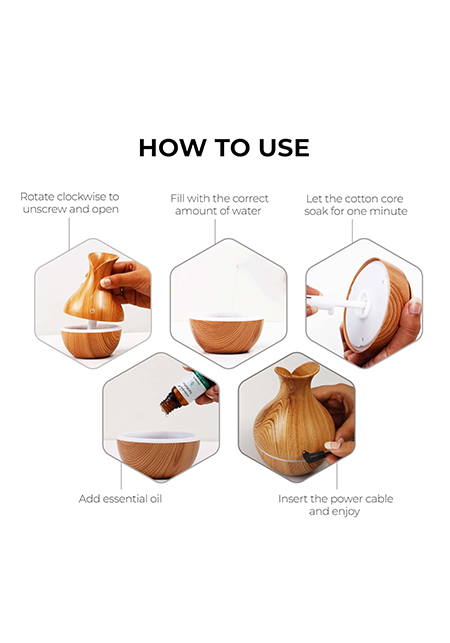 HOW TO USE

Rotate clockwise to unscrew and open

Fill with the correct amount of water

Let the cotton core soak for one minute

Add essential oil

Insert the power cable and enjoy